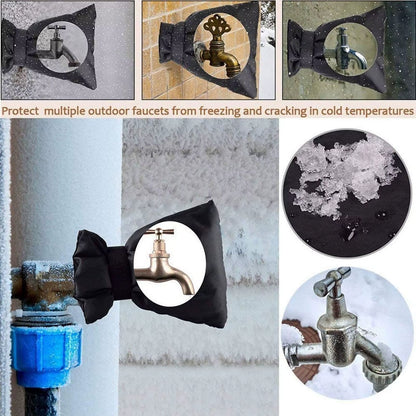 Protect multiple outdoor faucets from freezing and cracking in cold temperatures