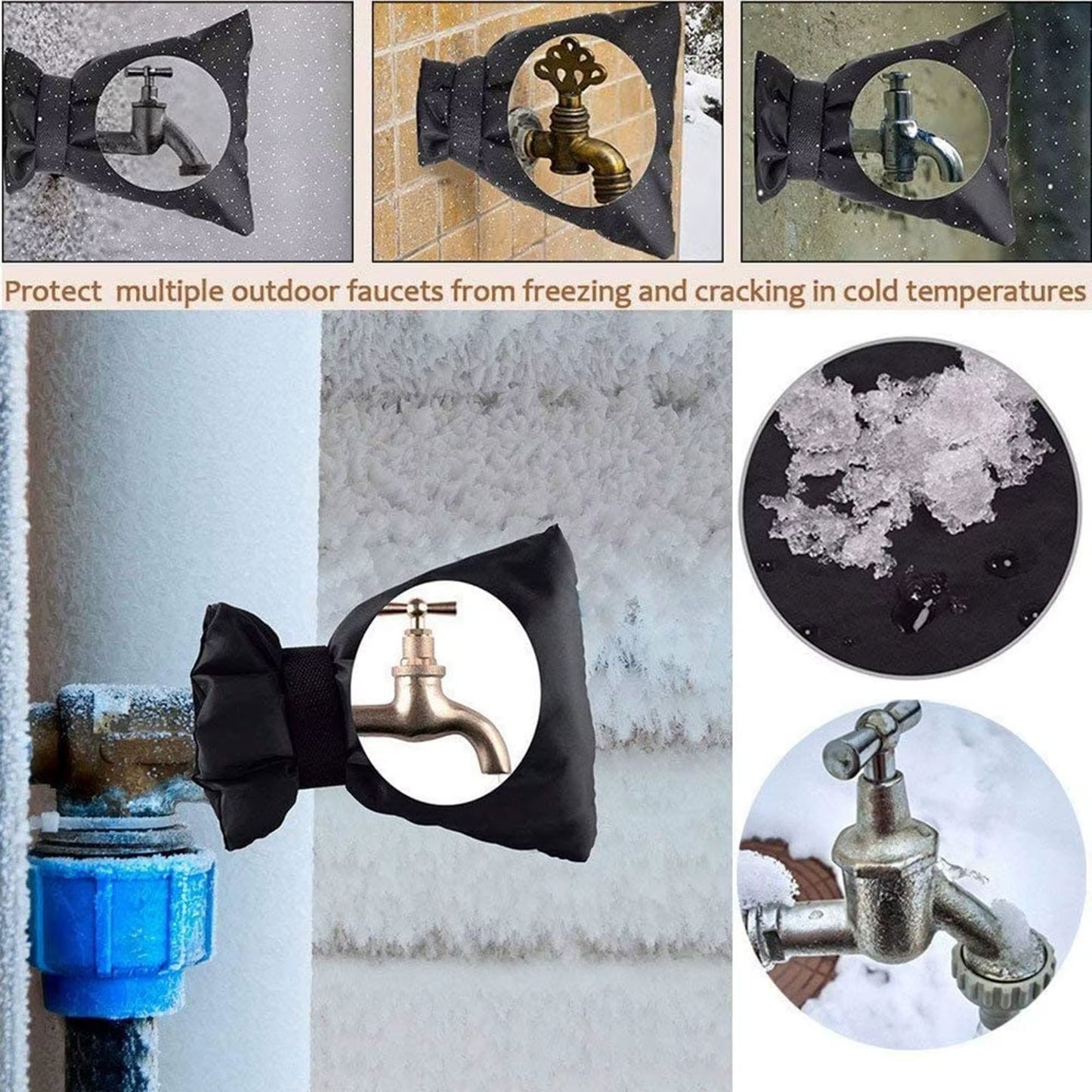 Protect  multiple outdoor faucets from freezing and cracking in cold temperatures