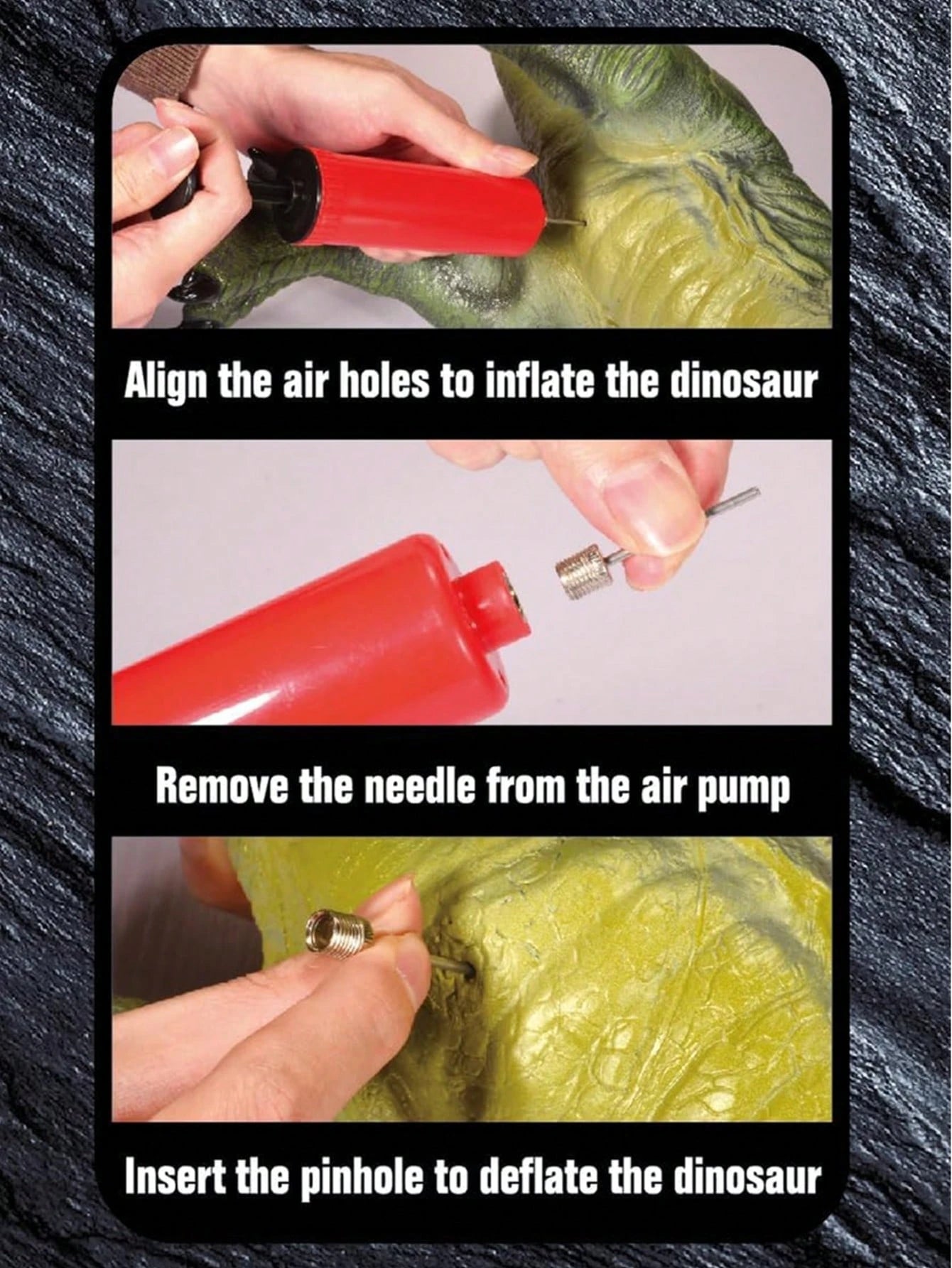 Align the air holes to inflate the dinosaur

Remove the needle from the air pump

Insert the pinhole to deflate the dinosaur