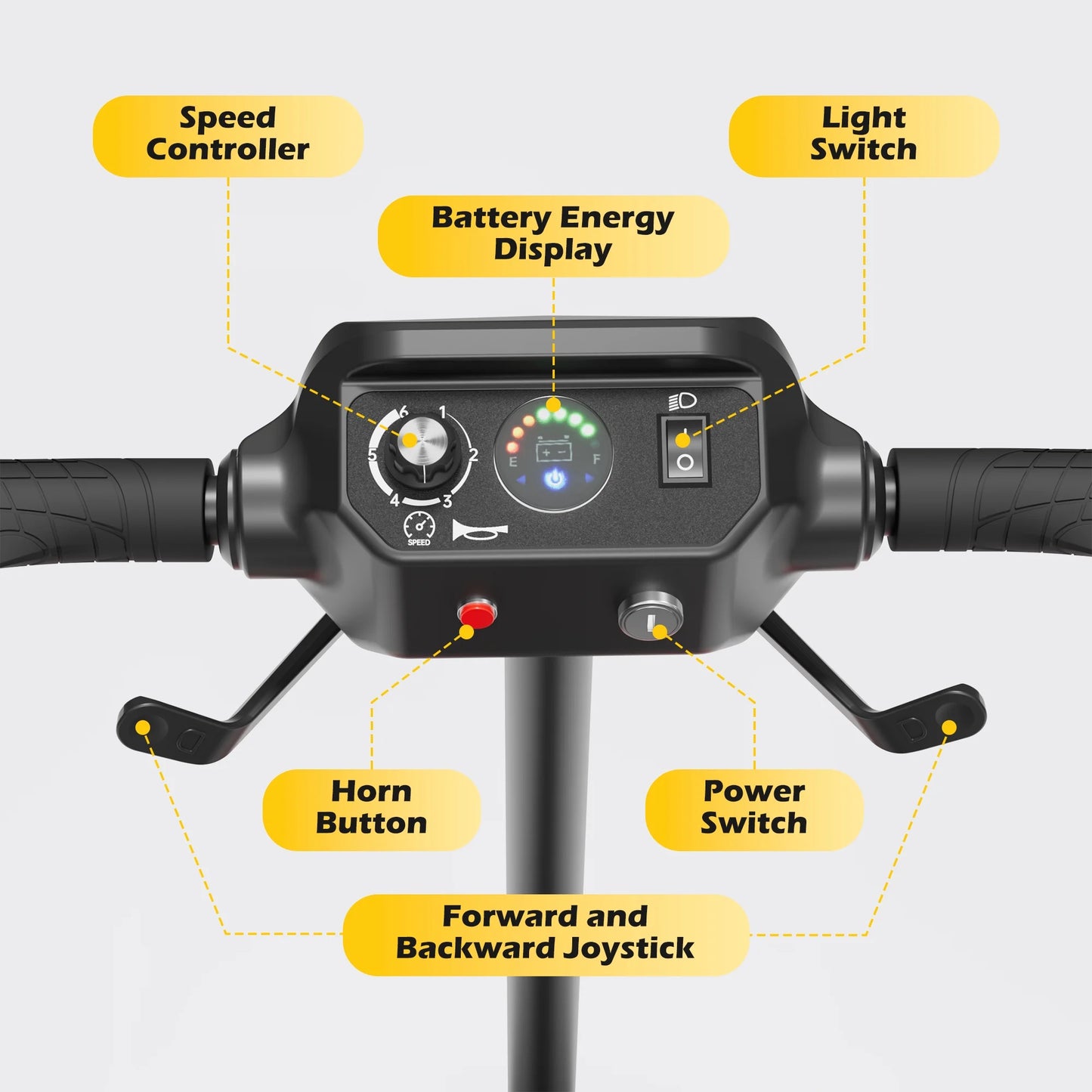 Speed Controller

Light Switch

Battery Energy Display

6 1 2 3 4 5

SPEED

E F

Horn Button

Power Switch

Forward and Backward Joystick